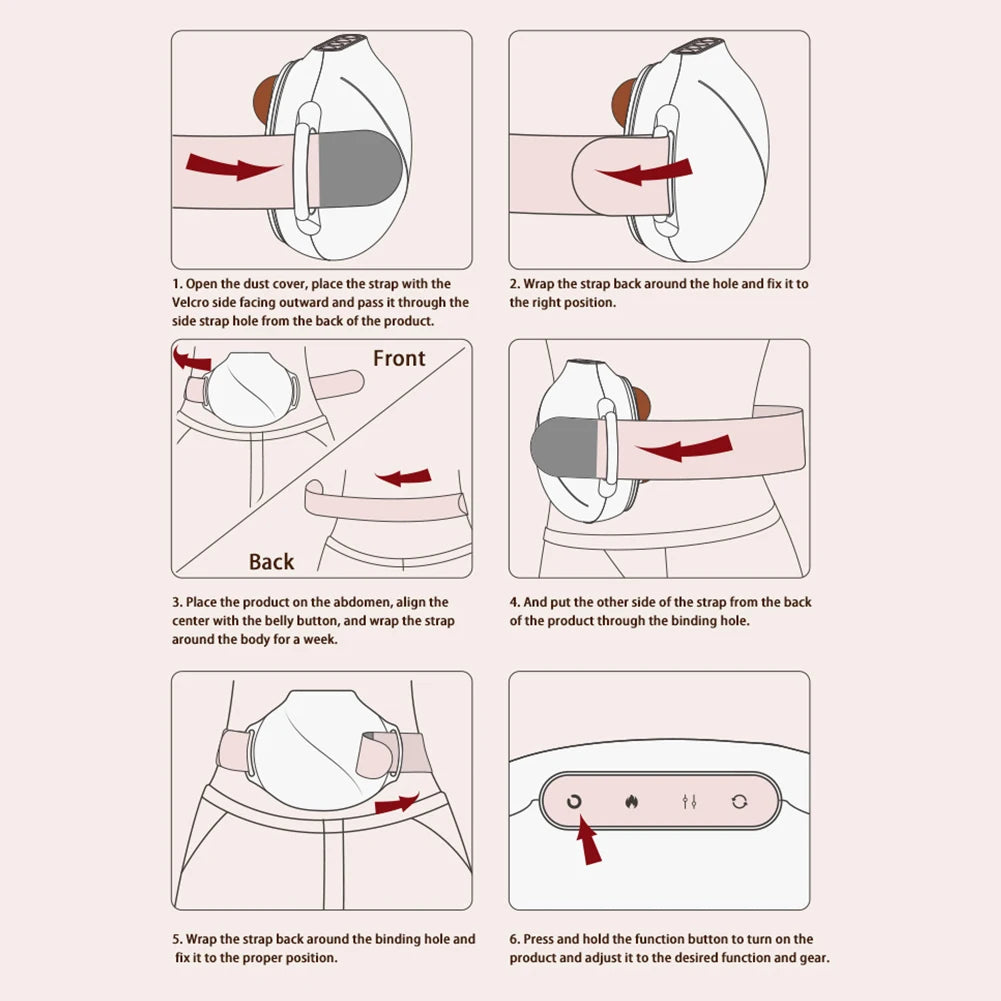 1. Open the dust cover, place the strap with the Velcro side facing outward and pass it through the side strap hole from the back of the product.

2. Wrap the strap back around the hole and fix it to the right position.

Front

Back

3. Place the product on the abdomen, align the center with the belly button, and wrap the strap around the body for a week.

4. And put the other side of the strap from the back of the product through the binding hole.

5. Wrap the strap back around the binding hole and fix it to the proper position.

6. Press and hold the function button to turn on the product and adjust it to the desired function and gear.